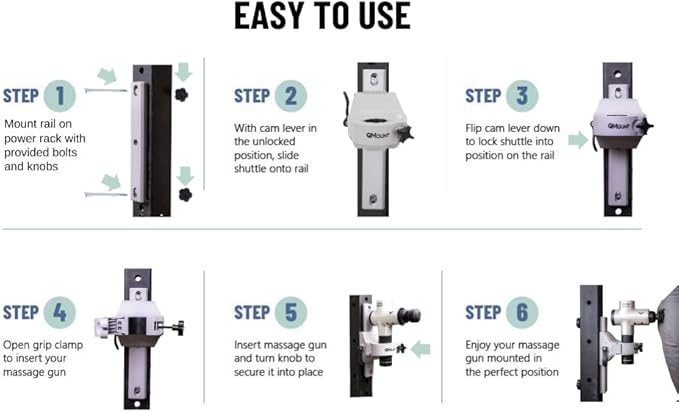 EASY TO USE

STEP 1

Mount rail on power rack with provided bolts and knobs

STEP 2

With cam lever in the unlocked position, slide shuttle onto rail

QMount

STEP 3

Flip cam lever down to lock shuttle into position on the rail

QMount

STEP 4

Open grip clamp to insert your massage gun

STEP 5

Insert massage gun and turn knob to secure it into place

STEP 6

Enjoy your massage gun mounted in the perfect position