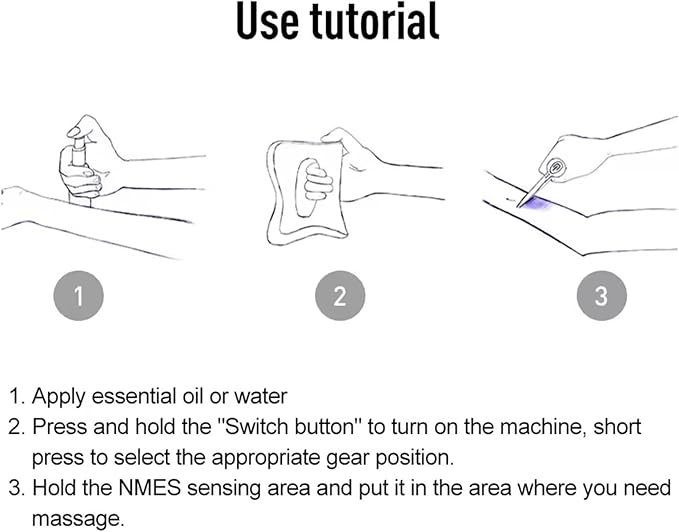 Use tutorial

1

2

3

1. Apply essential oil or water
2. Press and hold the "Switch button" to turn on the machine, short press to select the appropriate gear position.
3. Hold the NMES sensing area and put it in the area where you need massage.