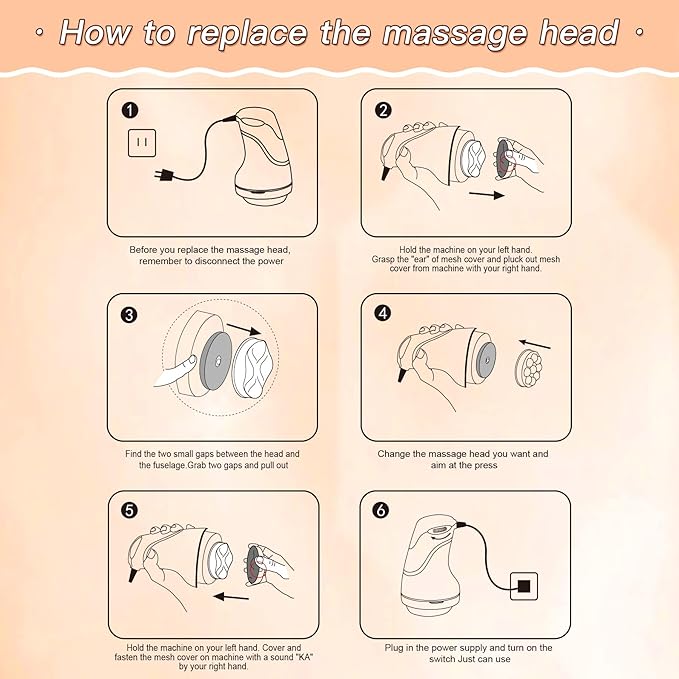 · How to replace the massage head ·

1

Before you replace the massage head, remember to disconnect the power

2

Hold the machine on your left hand. Grasp the "ear" of mesh cover and pluck out mesh cover from machine with your right hand.

3

Find the two small gaps between the head and the fuselage.Grab two gaps and pull out

4

Change the massage head you want and aim at the press

5

Hold the machine on your left hand. Cover and fasten the mesh cover on machine with a sound "KA" by your right hand.

6

Plug in the power supply and turn on the switch Just can use