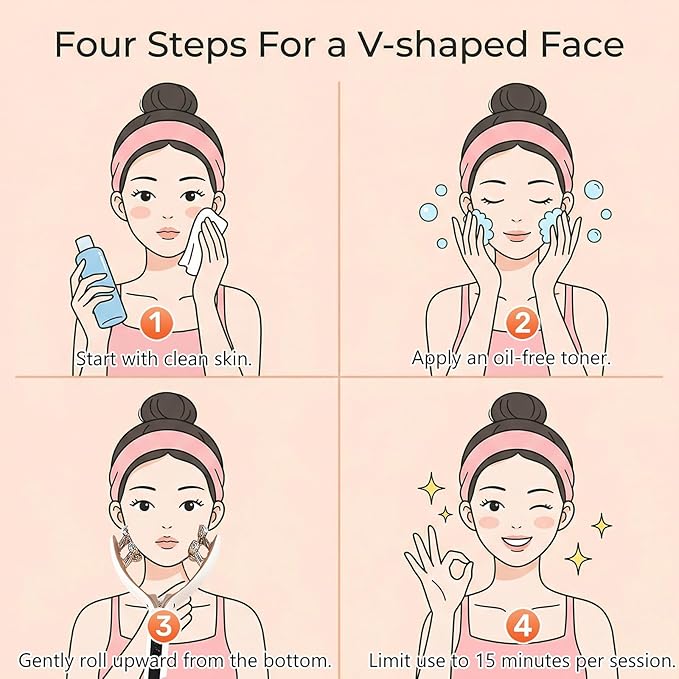 Four Steps For a V-shaped Face

1
Start with clean skin.

2
Apply an oil-free toner.

3
Gently roll upward from the bottom.

4
Limit use to 15 minutes per session.