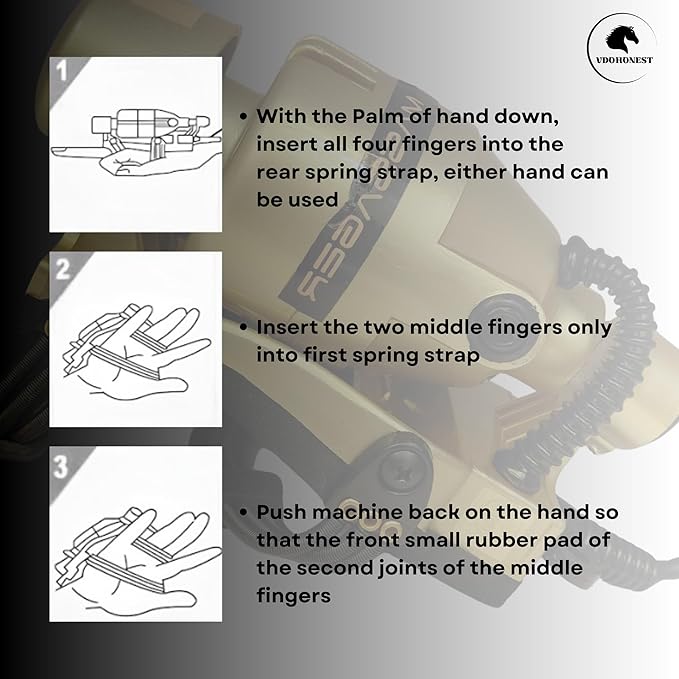 VDOHONEST

1

• With the Palm of hand down, insert all four fingers into the rear spring strap, either hand can be used

2

• Insert the two middle fingers only into first spring strap

3

• Push machine back on the hand so that the front small rubber pad of the second joints of the middle fingers