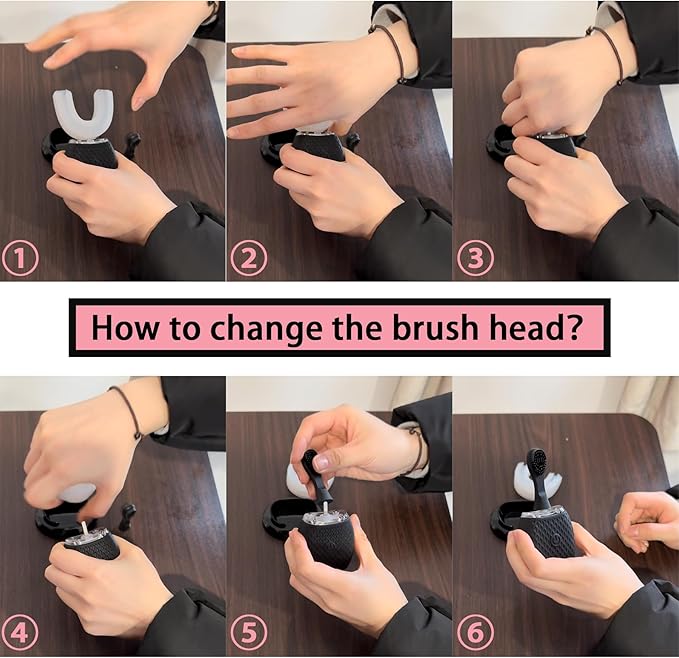 ①

②

③

How to change the brush head?

④

⑤

⑥