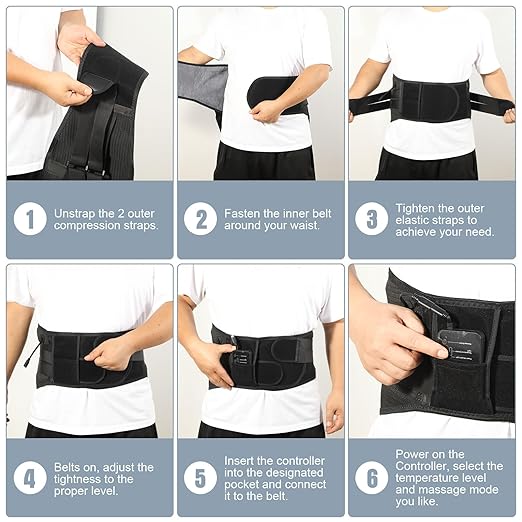 1 Unstrap the 2 outer compression straps.

2 Fasten the inner belt around your waist.

3 Tighten the outer elastic straps to achieve your need.

4 Belts on, adjust the tightness to the proper level.

5 Insert the controller into the designated pocket and connect it to the belt.

6 Power on the Controller, select the temperature level and massage mode you like.