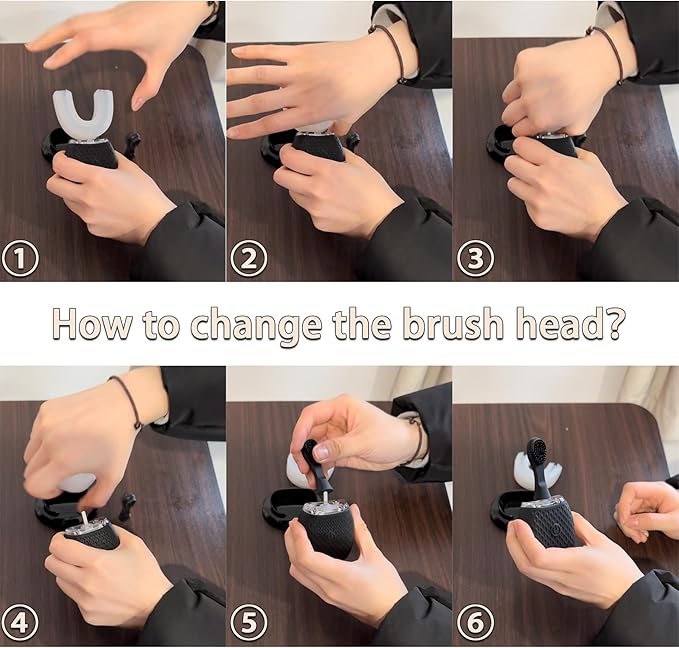 ①

②

③

How to change the brush head?

④

⑤

⑥