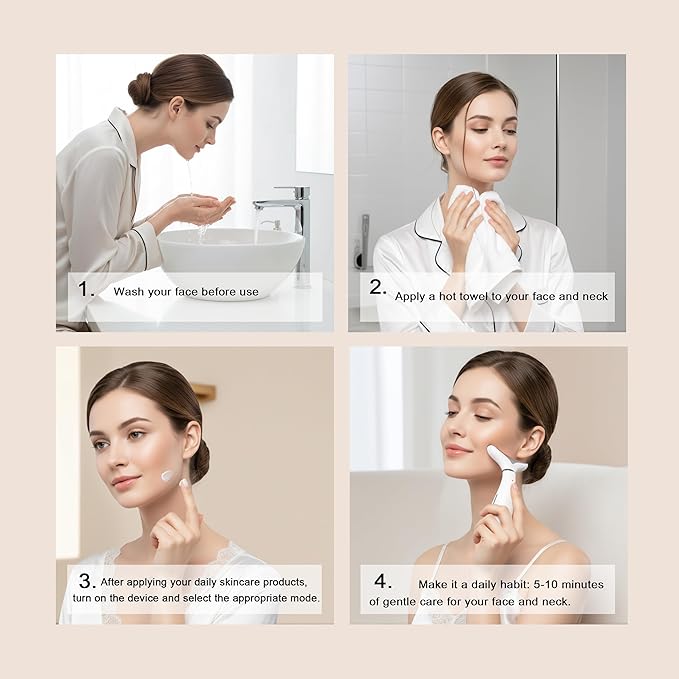 1. Wash your face before use

2. Apply a hot towel to your face and neck

3. After applying your daily skincare products, turn on the device and select the appropriate mode.

4. Make it a daily habit: 5-10 minutes of gentle care for your face and neck.