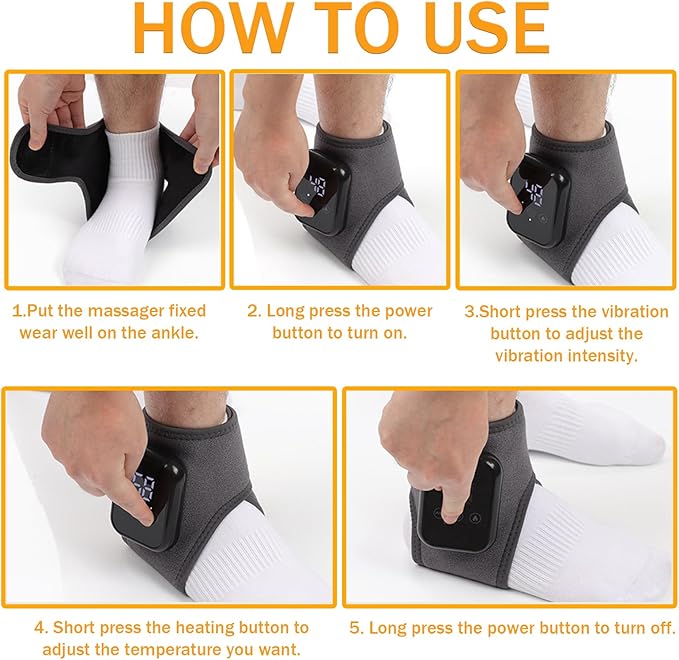 HOW TO USE

1.Put the massager fixed wear well on the ankle.

2. Long press the power button to turn on.

3.Short press the vibration button to adjust the vibration intensity.

4. Short press the heating button to adjust the temperature you want.

5. Long press the power button to turn off.