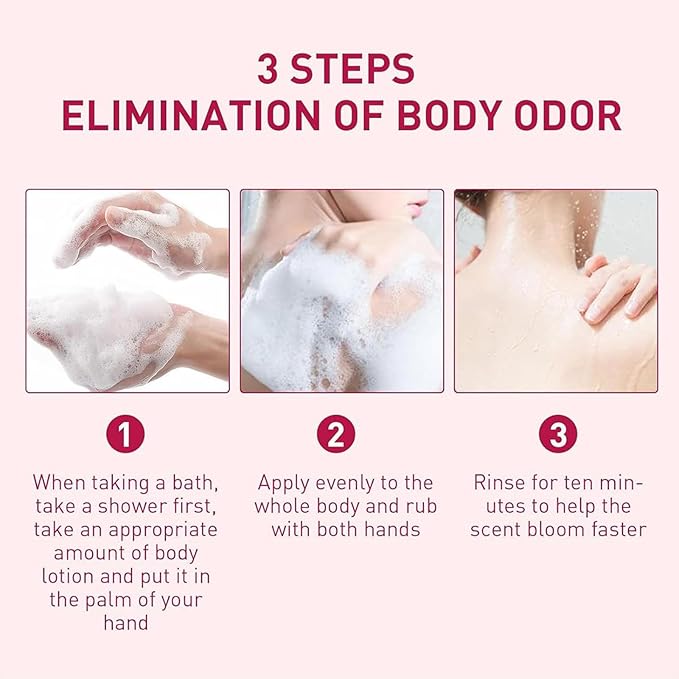 3 STEPS
ELIMINATION OF BODY ODOR

1

When taking a bath, take a shower first, take an appropriate amount of body lotion and put it in the palm of your hand

2

Apply evenly to the whole body and rub with both hands

3

Rinse for ten minutes to help the scent bloom faster