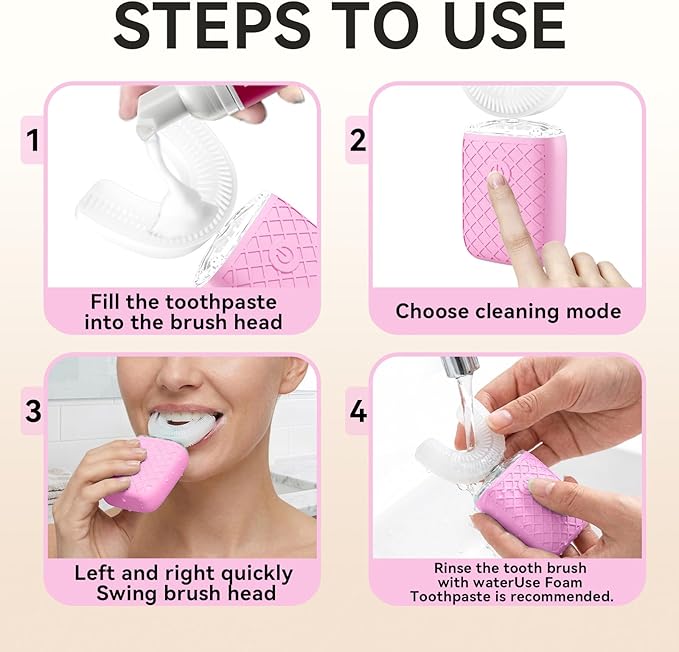 STEPS TO USE

1

Fill the toothpaste into the brush head

2

Choose cleaning mode

3

Left and right quickly Swing brush head

4

Rinse the tooth brush with waterUse Foam Toothpaste is recommended.