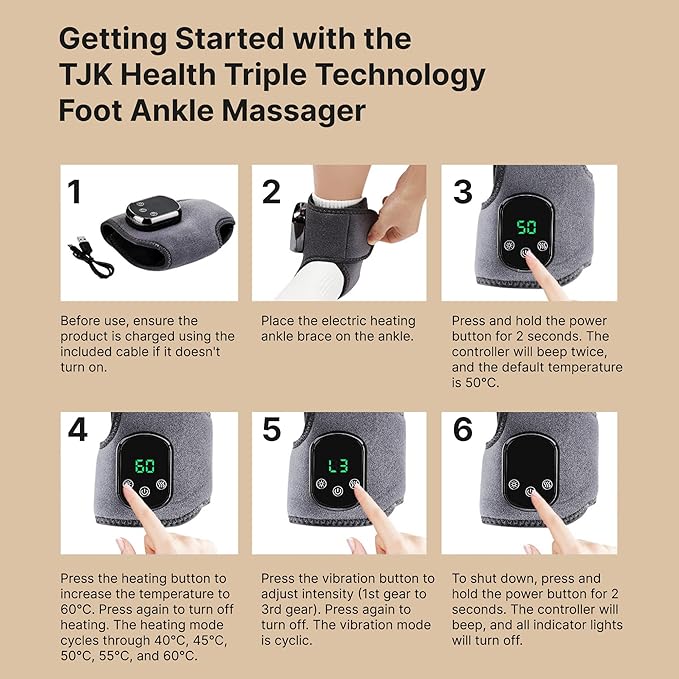 Getting Started with the TJK Health Triple Technology Foot Ankle Massager

1

Before use, ensure the product is charged using the included cable if it doesn't turn on.

2

Place the electric heating ankle brace on the ankle.

3

50

Press and hold the power button for 2 seconds. The controller will beep twice, and the default temperature is 50°C.

4

60

Press the heating button to increase the temperature to 60°C. Press again to turn off heating. The heating mode cycles through 40°C, 45°C, 50°C, 55°C, and 60°C.

5

L3

Press the vibration button to adjust intensity (1st gear to 3rd gear). Press again to turn off. The vibration mode is cyclic.

6

To shut down, press and hold the power button for 2 seconds. The controller will beep, and all indicator lights will turn off.