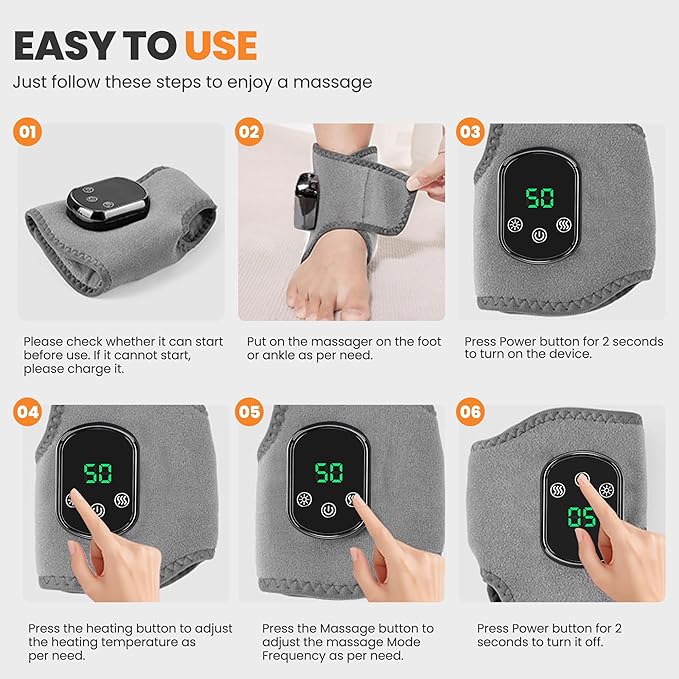 EASY TO USE

Just follow these steps to enjoy a massage

01

Please check whether it can start before use. If it cannot start, please charge it.

02

Put on the massager on the foot or ankle as per need.

03

50

Press Power button for 2 seconds to turn on the device.

04

50

Press the heating button to adjust the heating temperature as per need.

05

50

Press the Massage button to adjust the massage Mode Frequency as per need.

06

05

Press Power button for 2 seconds to turn it off.